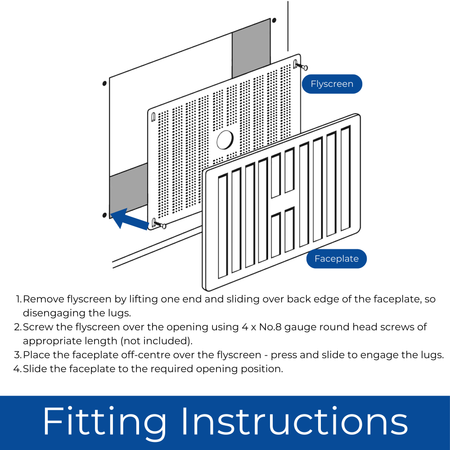 Flyscreen

Faceplate

1. Remove flyscreen by lifting one end and sliding over back edge of the faceplate, so disengaging the lugs.
2. Screw the flyscreen over the opening using 4 x No.8 gauge round head screws of appropriate length (not included).
3. Place the faceplate off-centre over the flyscreen - press and slide to engage the lugs.
4. Slide the faceplate to the required opening position.

Fitting Instructions