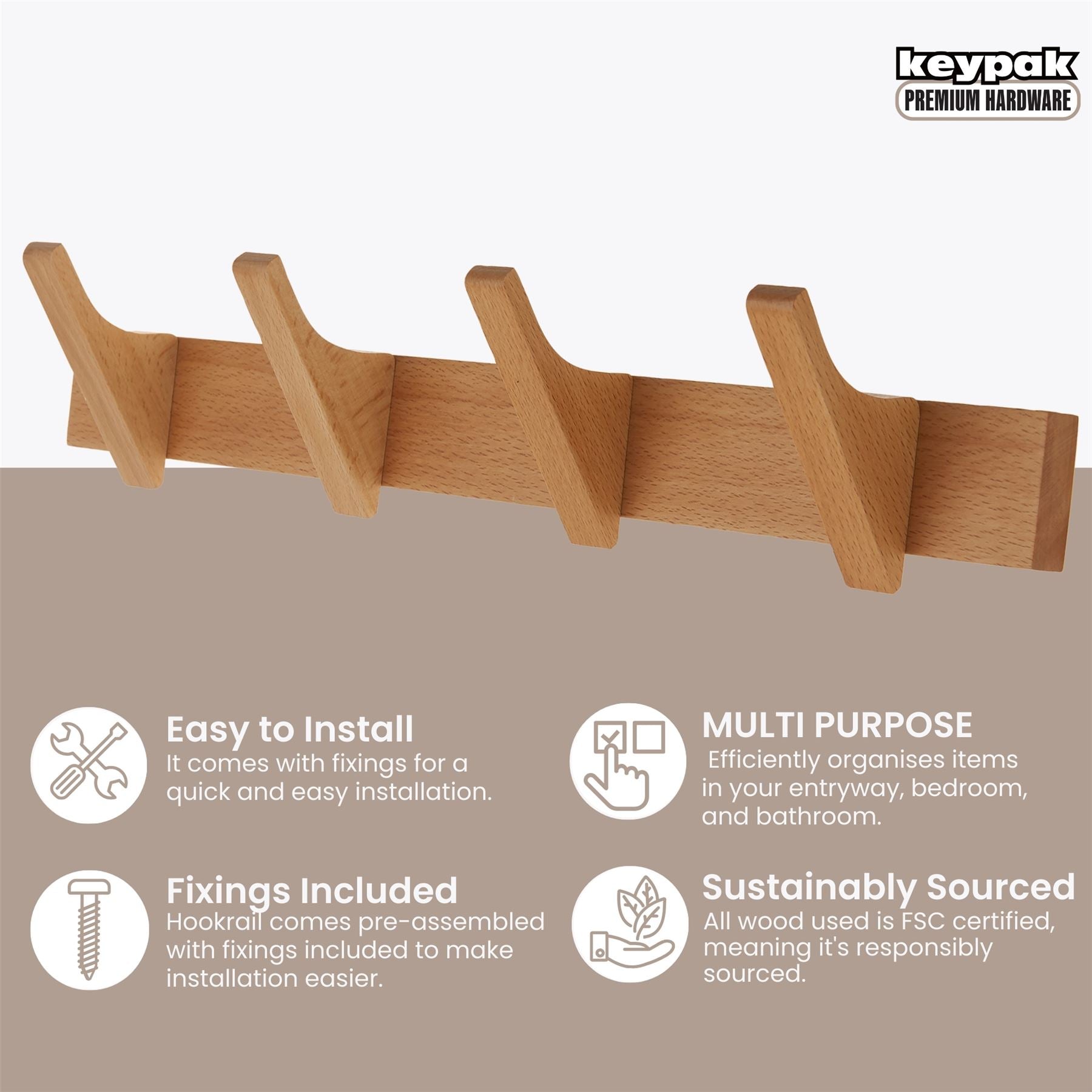 keypak
PREMIUM HARDWARE

Easy to Install
It comes with fixings for a quick and easy installation.

Fixings Included
Hookrail comes pre-assembled with fixings included to make installation easier.

MULTI PURPOSE
Efficiently organises items in your entryway, bedroom, and bathroom.

Sustainably Sourced
All wood used is FSC certified, meaning it's responsibly sourced.